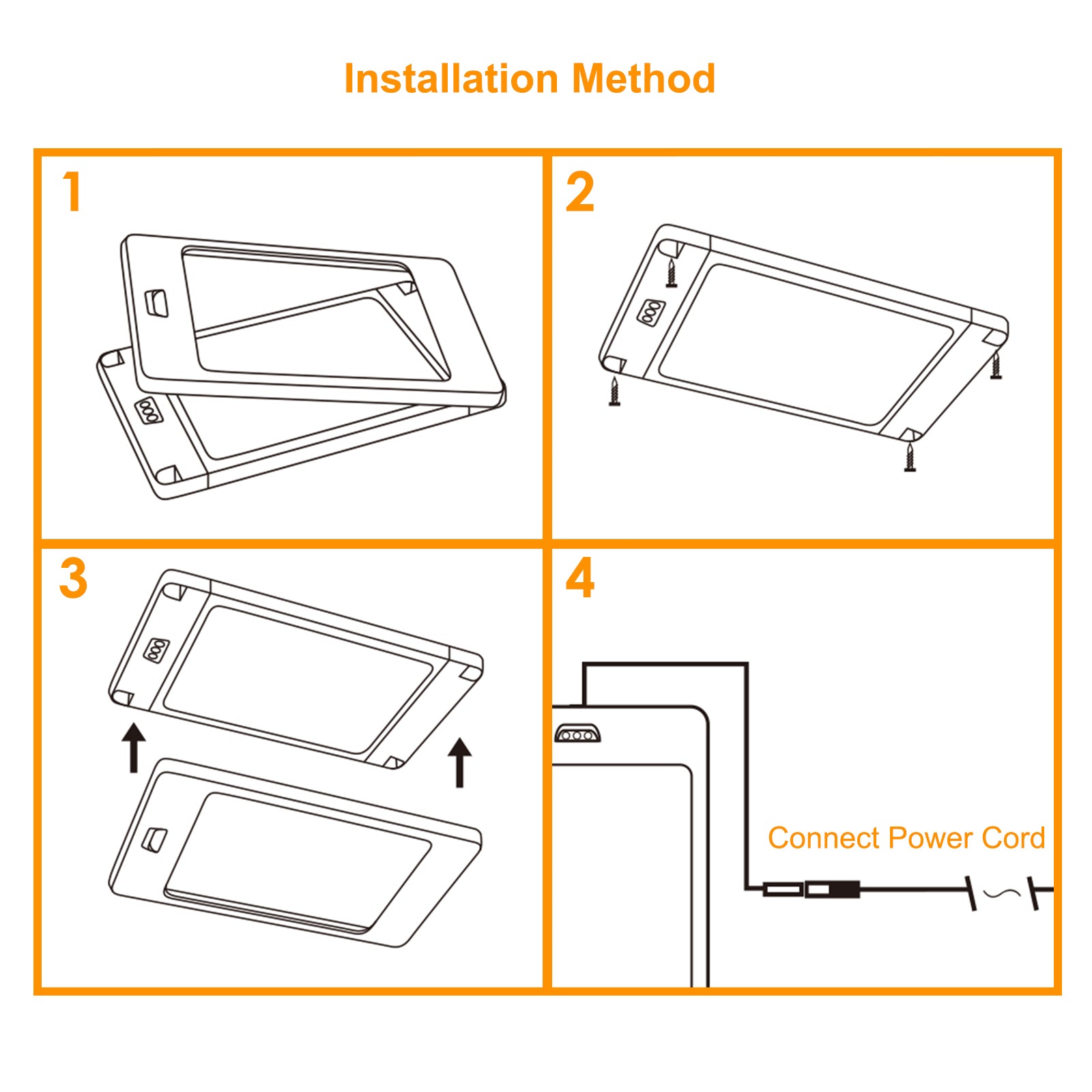 Installation Method

1

2

3

4

Connect Power Cord